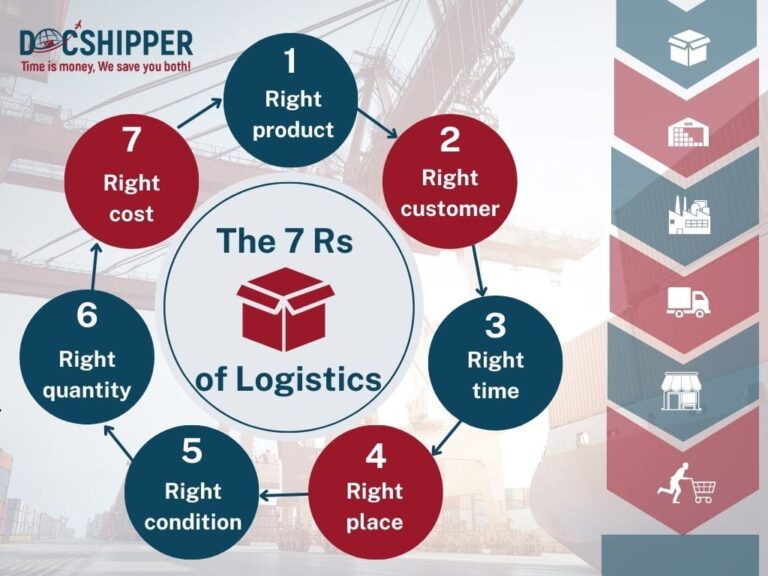 DOCSHIPPER
Time is money, We save you both!

The 7 Rs of Logistics

1 Right product

2 Right customer

3 Right time

4 Right place

5 Right condition

6 Right quantity

7 Right cost