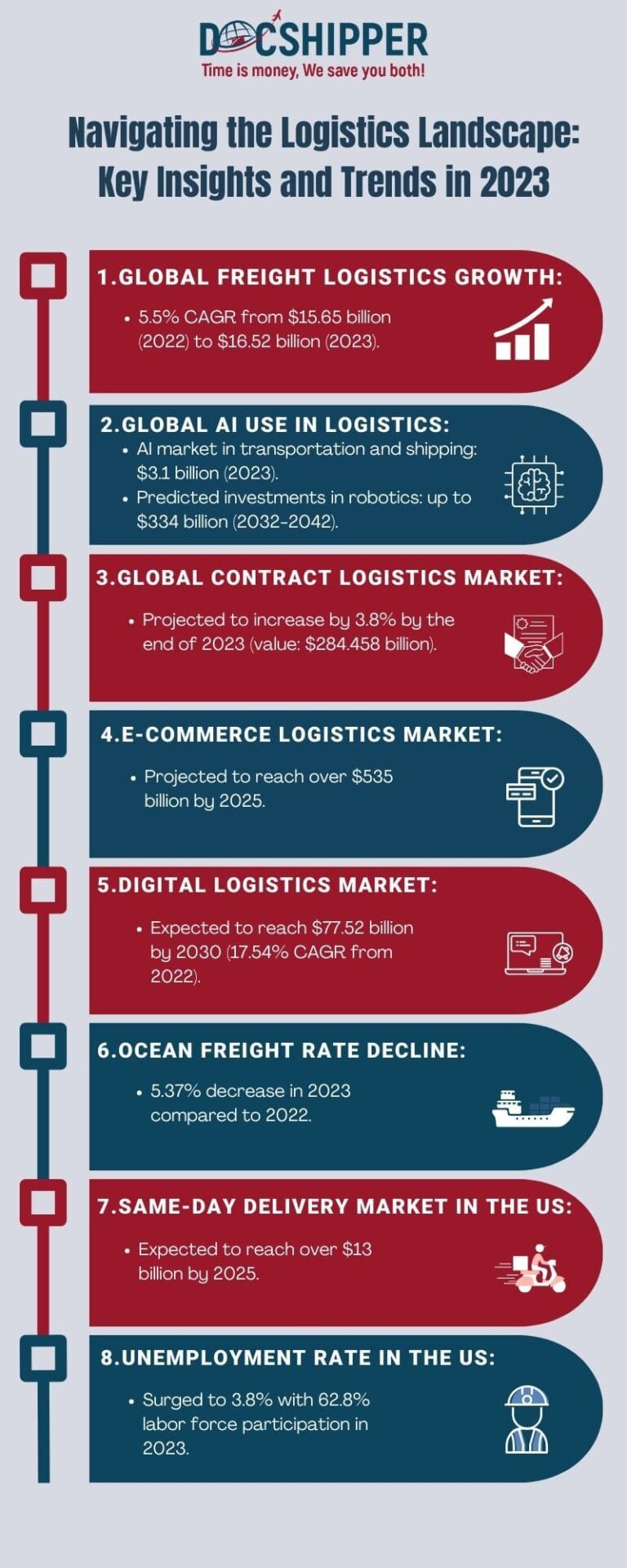 DOCSHIPPER
Time is money, We save you both!

Navigating the Logistics Landscape: Key Insights and Trends in 2023

1.GLOBAL FREIGHT LOGISTICS GROWTH:
• 5.5% CAGR from $15.65 billion (2022) to $16.52 billion (2023).

2.GLOBAL AI USE IN LOGISTICS:
• AI market in transportation and shipping: $3.1 billion (2023).
• Predicted investments in robotics: up to $334 billion (2032-2042).

3.GLOBAL CONTRACT LOGISTICS MARKET:
• Projected to increase by 3.8% by the end of 2023 (value: $284.458 billion).

4.E-COMMERCE LOGISTICS MARKET:
• Projected to reach over $535 billion by 2025.

5.DIGITAL LOGISTICS MARKET:
• Expected to reach $77.52 billion by 2030 (17.54% CAGR from 2022).

6.OCEAN FREIGHT RATE DECLINE:
• 5.37% decrease in 2023 compared to 2022.

7.SAME-DAY DELIVERY MARKET IN THE US:
• Expected to reach over $13 billion by 2025.

8.UNEMPLOYMENT RATE IN THE US:
• Surged to 3.8% with 62.8% labor force participation in 2023.