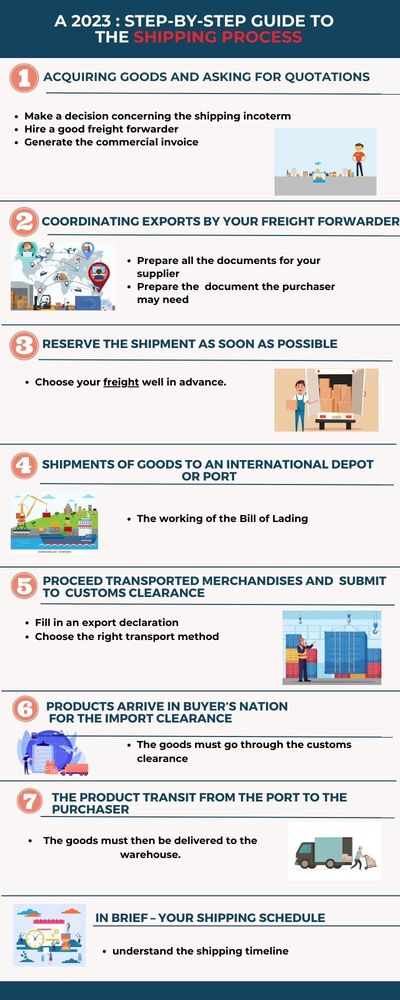 A 2023 : STEP-BY-STEP GUIDE TO THE SHIPPING PROCESS

1 ACQUIRING GOODS AND ASKING FOR QUOTATIONS

• Make a decision concerning the shipping incoterm
• Hire a good freight forwarder
• Generate the commercial invoice

2 COORDINATING EXPORTS BY YOUR FREIGHT FORWARDER

• Prepare all the documents for your supplier
• Prepare the document the purchaser may need

3 RESERVE THE SHIPMENT AS SOON AS POSSIBLE

• Choose your freight well in advance.

4 SHIPMENTS OF GOODS TO AN INTERNATIONAL DEPOT OR PORT

• The working of the Bill of Lading

5 PROCEED TRANSPORTED MERCHANDISES AND SUBMIT TO CUSTOMS CLEARANCE

• Fill in an export declaration
• Choose the right transport method

6 PRODUCTS ARRIVE IN BUYER'S NATION FOR THE IMPORT CLEARANCE

• The goods must go through the customs clearance

7 THE PRODUCT TRANSIT FROM THE PORT TO THE PURCHASER

• The goods must then be delivered to the warehouse.

IN BRIEF – YOUR SHIPPING SCHEDULE

• understand the shipping timeline